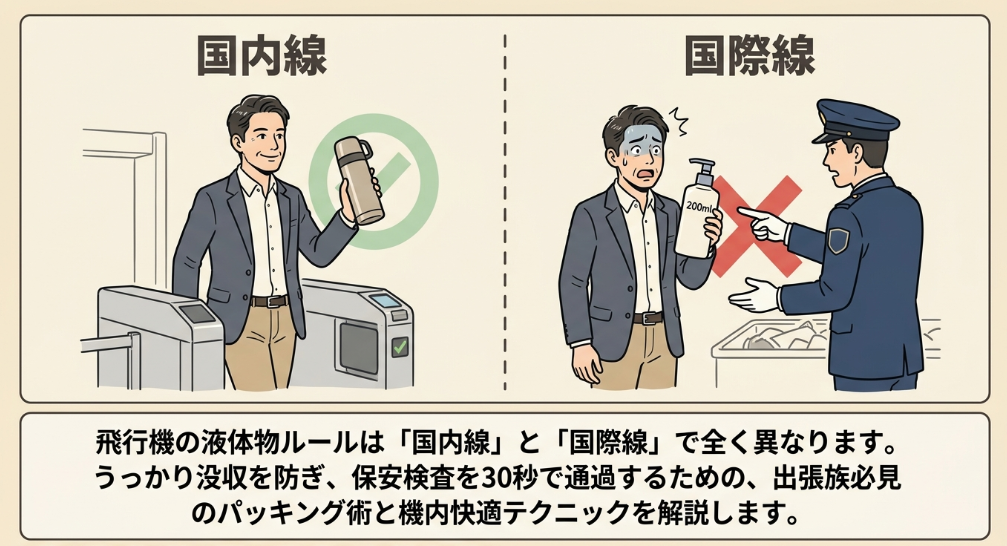 国内線

国際線

200ml

飛行機の液体物ルールは「国内線」と「国際線」で全く異なります。うっかり没収を防ぎ、保安検査を30秒で通過するための、出張族必見のパッキング術と機内快適テクニックを解説します。